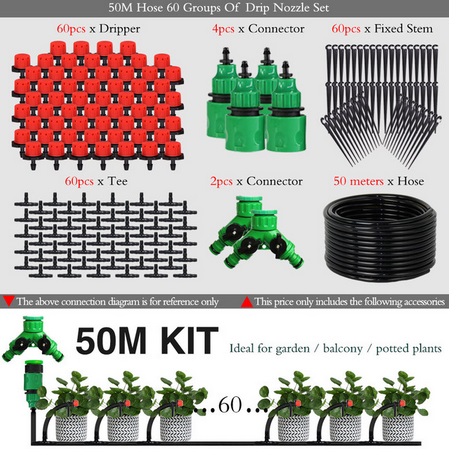 50M Hose 60 Groups Of Drip Nozzle Set

60pcs x Dripper

4pcs x Connector

60pcs x Fixed Stem

60pcs x Tee

2pcs x Connector

50 meters x Hose

The above connection diagram is for reference only

This price only includes the following accessories

50M KIT

Ideal for garden / balcony / potted plants

...60...