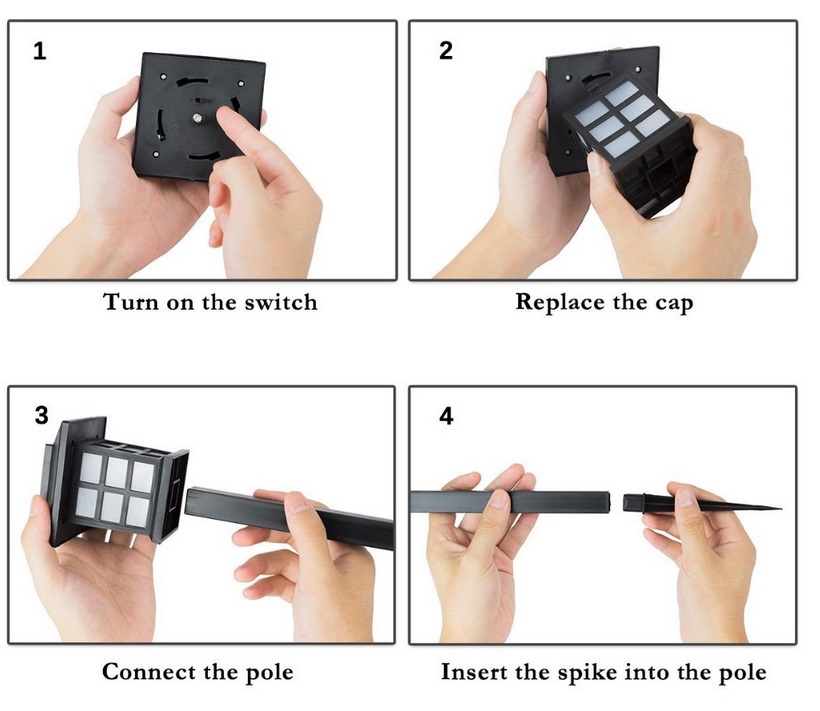 1

Turn on the switch

2

Replace the cap

3

Connect the pole

4

Insert the spike into the pole